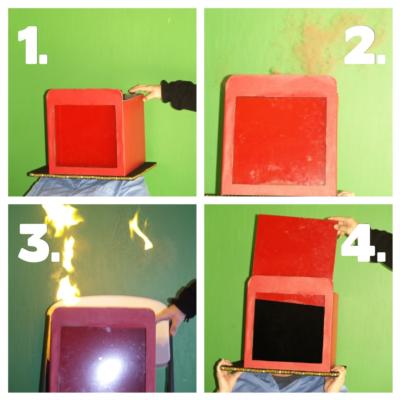 1.

2.

3.

4.